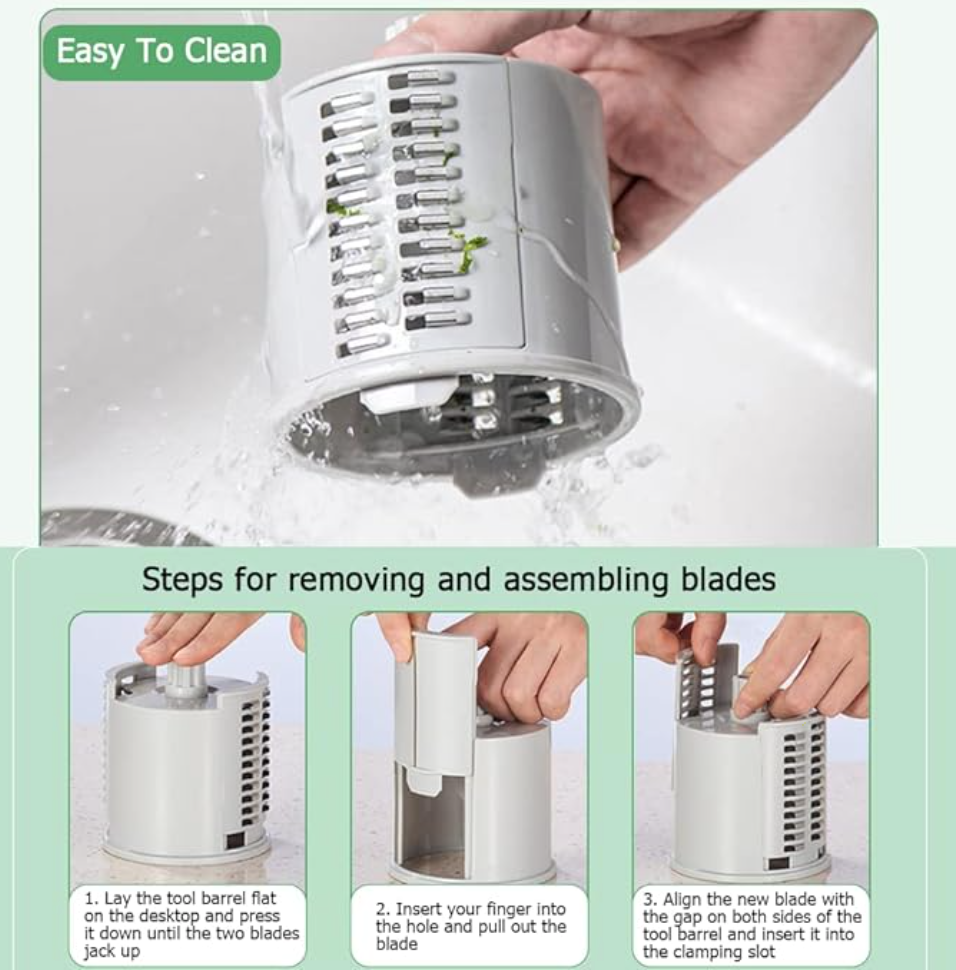 Easy To Clean

Steps for removing and assembling blades

1. Lay the tool barrel flat on the desktop and press it down until the two blades jack up

2. Insert your finger into the hole and pull out the blade

3. Align the new blade with the gap on both sides of the tool barrel and insert it into the clamping slot